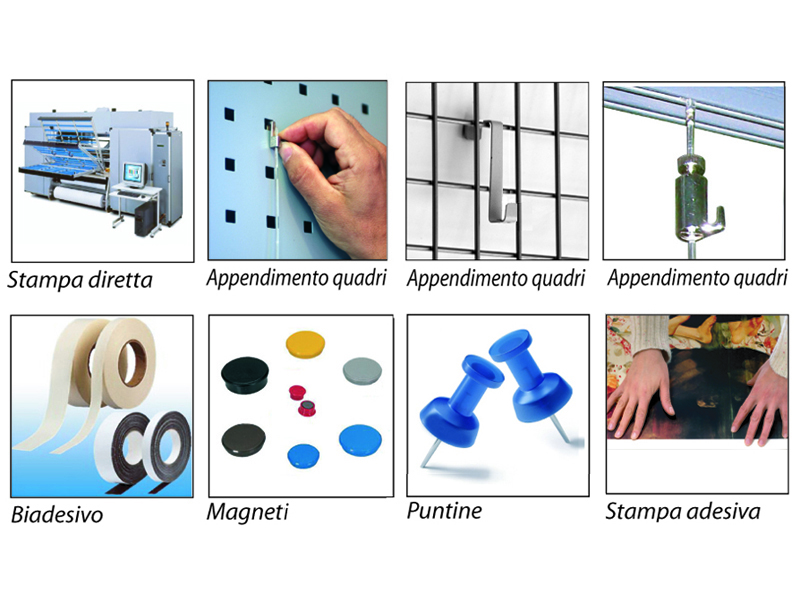 Stampa diretta

Appendimento quadri

Appendimento quadri

Appendimento quadri

Biadesivo

Magneti

Puntine

Stampa adesiva